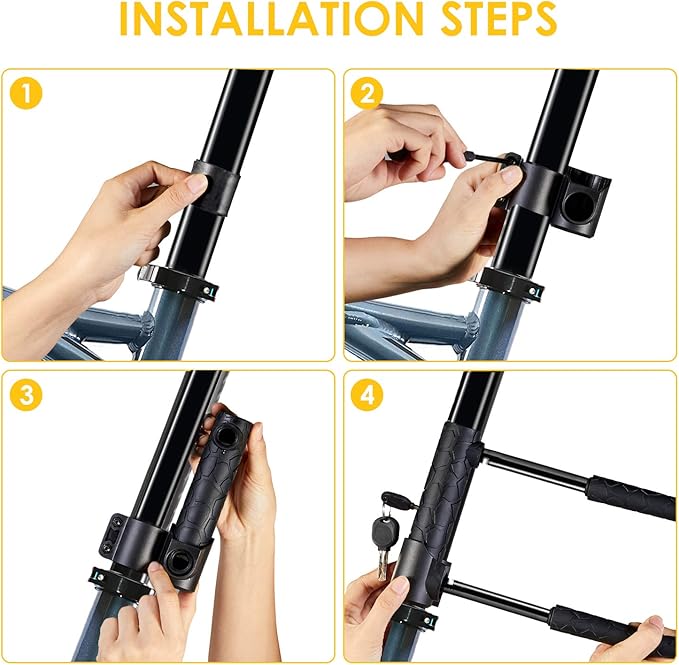 INSTALLATION STEPS

1

2

3

4