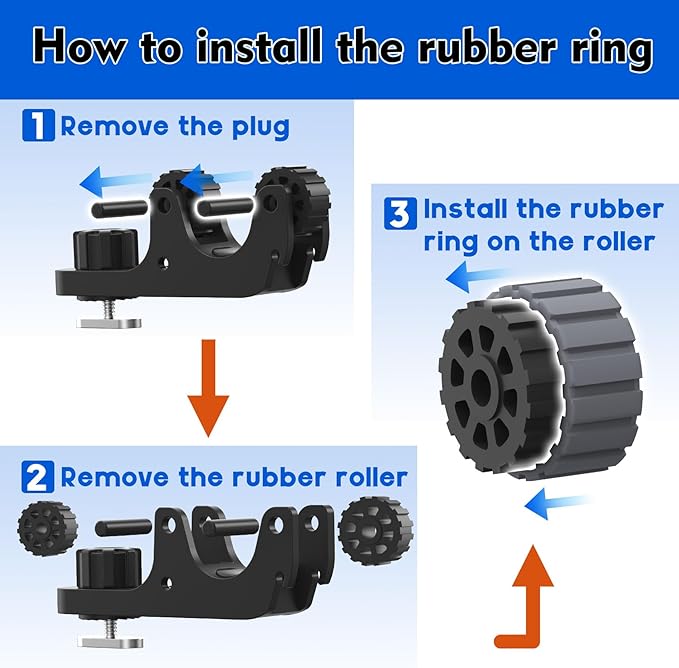 How to install the rubber ring

1 Remove the plug

2 Remove the rubber roller

3 Install the rubber ring on the roller