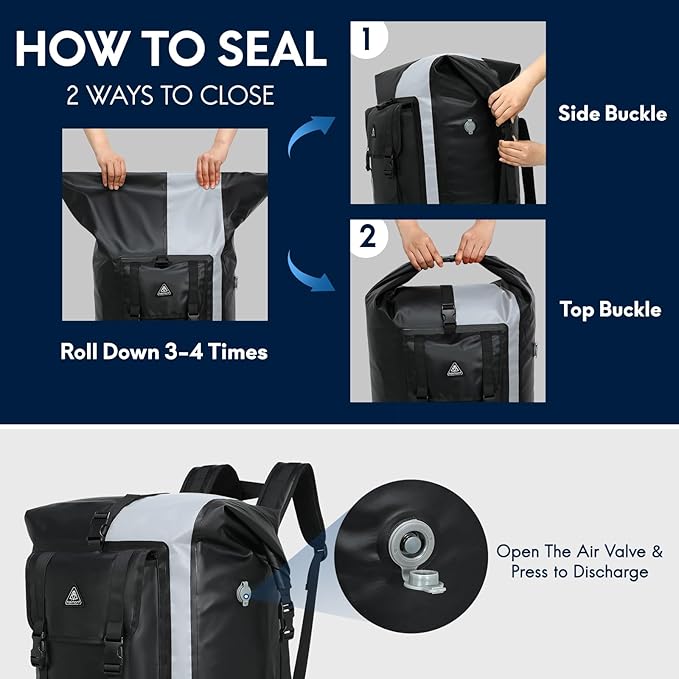 HOW TO SEAL
2 WAYS TO CLOSE

Roll Down 3-4 Times

1
Side Buckle

2
Top Buckle

Open The Air Valve & Press to Discharge