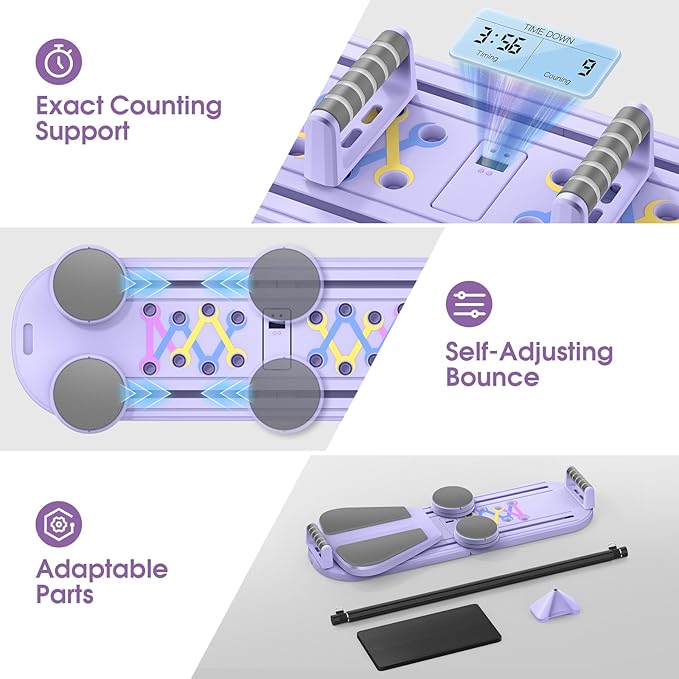 Exact Counting Support

TIME DOWN
3:56
Timing
9
Couning

Self-Adjusting Bounce

Adaptable Parts