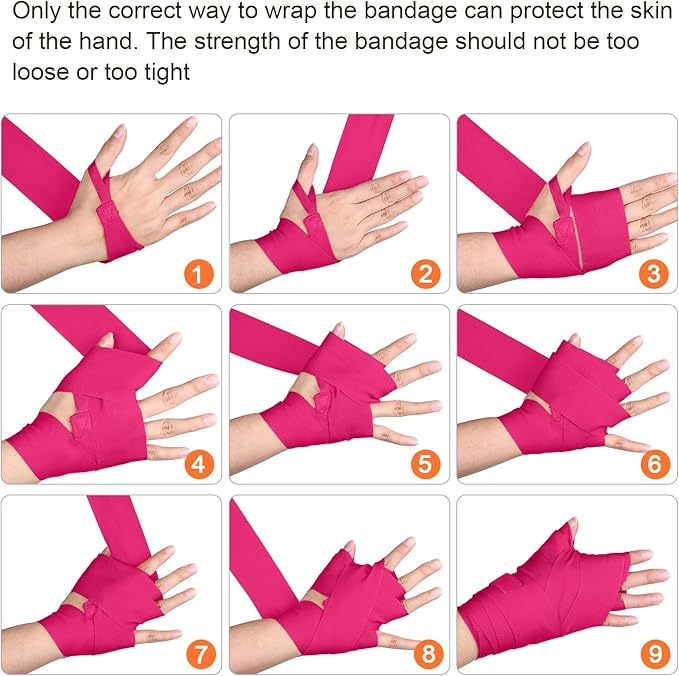 Only the correct way to wrap the bandage can protect the skin of the hand. The strength of the bandage should not be too loose or too tight

1

2

3

4

5

6

7

8

9