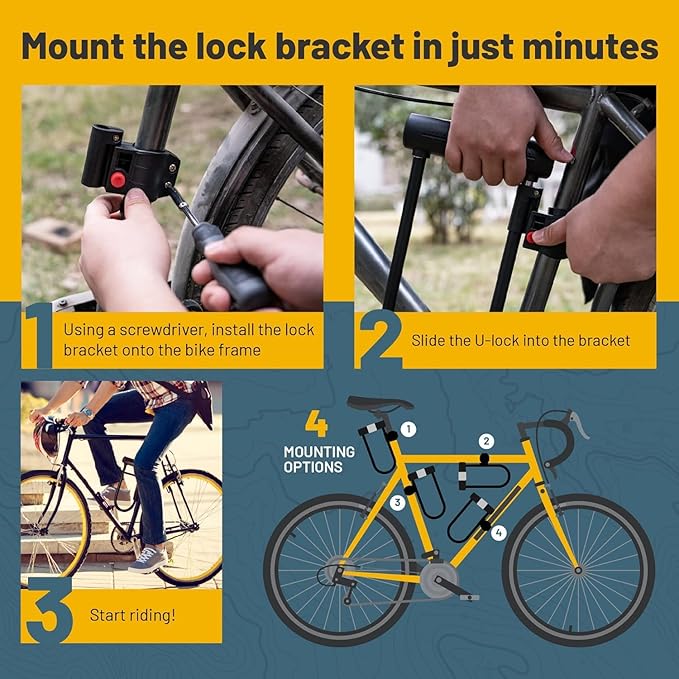 Mount the lock bracket in just minutes

1
Using a screwdriver, install the lock bracket onto the bike frame

2
Slide the U-lock into the bracket

3
Start riding!

4
MOUNTING OPTIONS

1
2
3
4