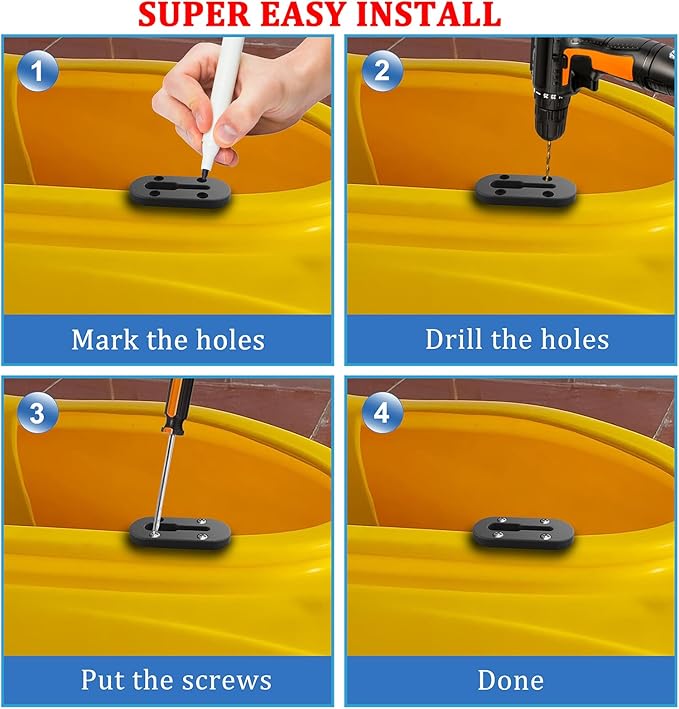 SUPER EASY INSTALL

1

Mark the holes

2

Drill the holes

3

Put the screws

4

Done