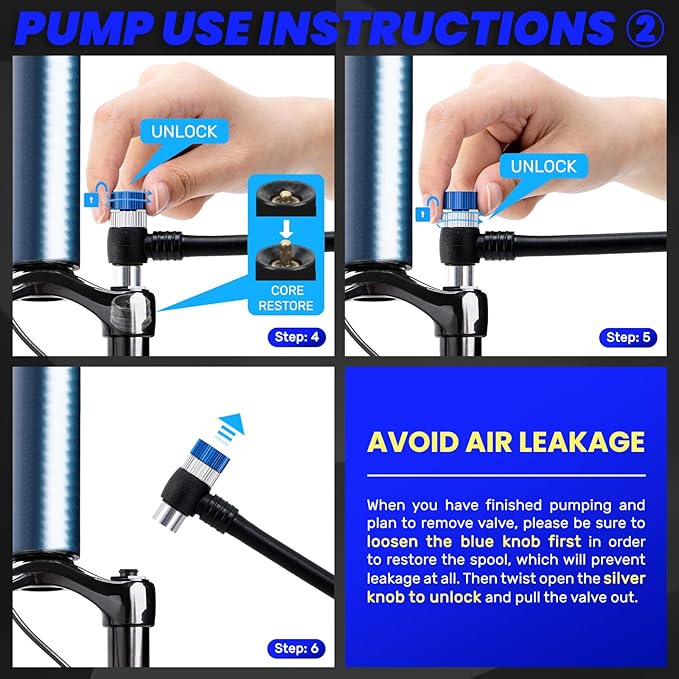 PUMP USE INSTRUCTIONS ②

UNLOCK

CORE RESTORE

Step: 4

UNLOCK

Step: 5

Step: 6

AVOID AIR LEAKAGE

When you have finished pumping and plan to remove valve, please be sure to loosen the blue knob first in order to restore the spool, which will prevent leakage at all. Then twist open the silver knob to unlock and pull the valve out.