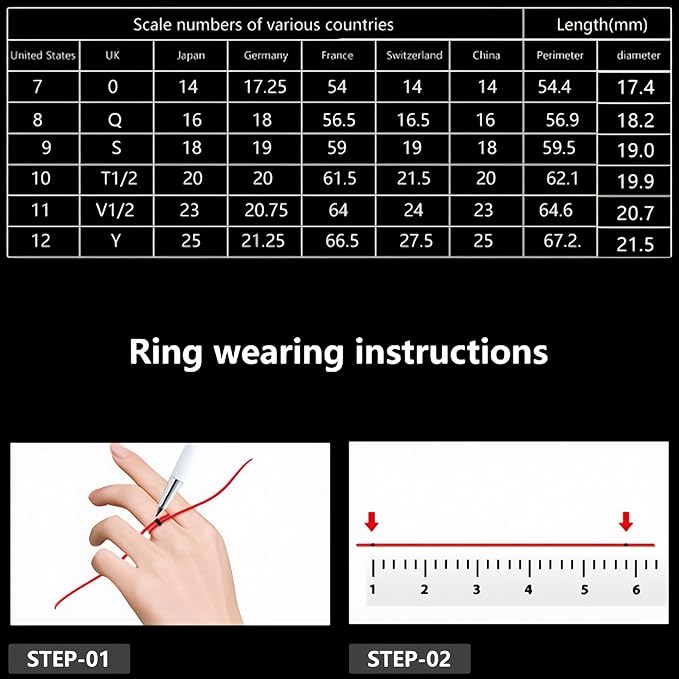 | Scale numbers of various countries | | | | | | | Length(mm) | |
|---|---|---|---|---|---|---|---|---|
| United States | UK | Japan | Germany | France | Switzerland | China | Perimeter | diameter |
| 7 | 0 | 14 | 17.25 | 54 | 14 | 14 | 54.4 | 17.4 |
| 8 | Q | 16 | 18 | 56.5 | 16.5 | 16 | 56.9 | 18.2 |
| 9 | S | 18 | 19 | 59 | 19 | 18 | 59.5 | 19.0 |
| 10 | T1/2 | 20 | 20 | 61.5 | 21.5 | 20 | 62.1 | 19.9 |
| 11 | V1/2 | 23 | 20.75 | 64 | 24 | 23 | 64.6 | 20.7 |
| 12 | Y | 25 | 21.25 | 66.5 | 27.5 | 25 | 67.2. | 21.5 |

Ring wearing instructions

1 2 3 4 5 6

STEP-01

STEP-02