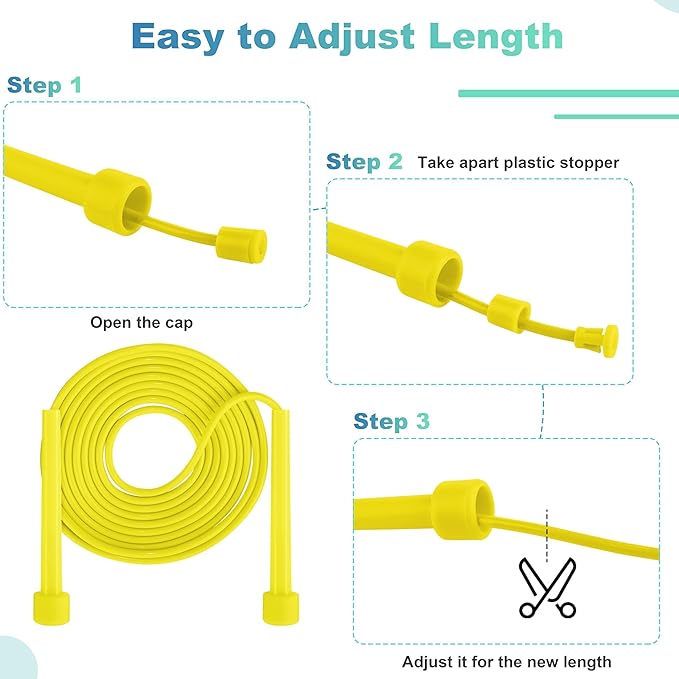 Easy to Adjust Length

Step 1

Open the cap

Step 2 Take apart plastic stopper

Step 3

Adjust it for the new length