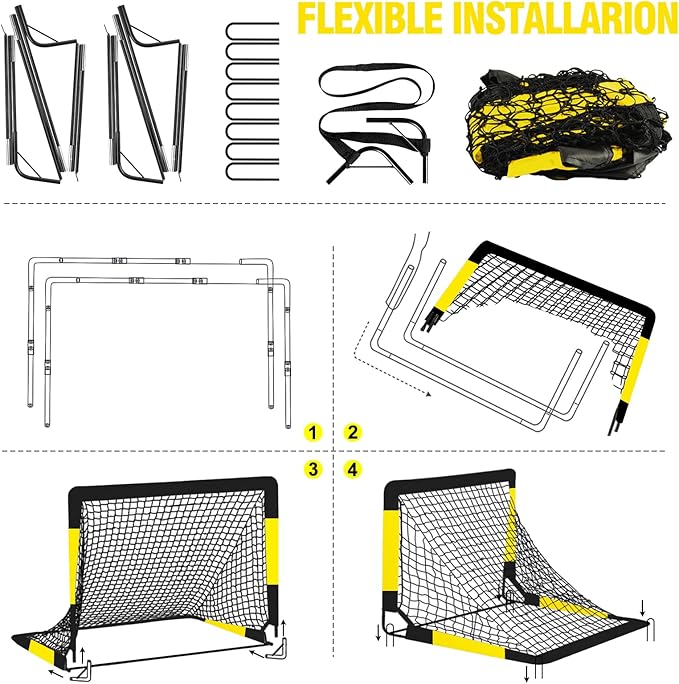 FLEXIBLE INSTALLARION

1

2

3

4