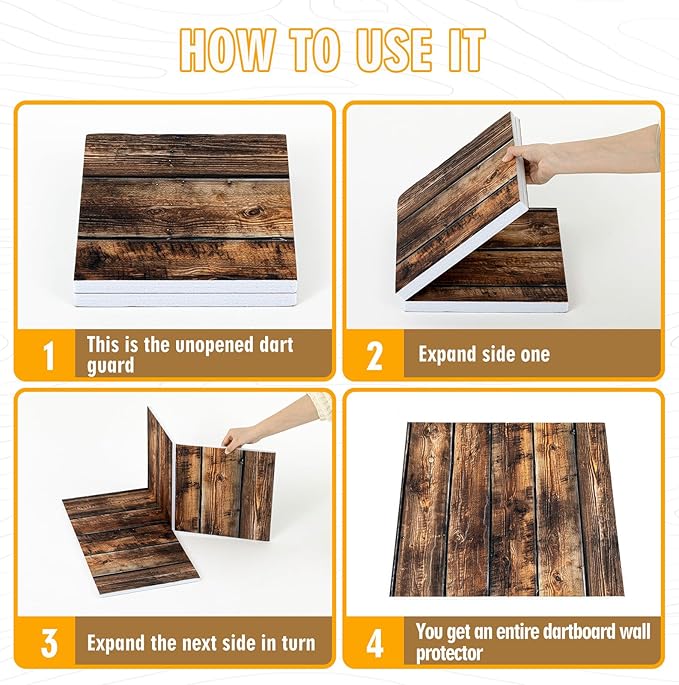 HOW TO USE IT

1 This is the unopened dart guard

2 Expand side one

3 Expand the next side in turn

4 You get an entire dartboard wall protector