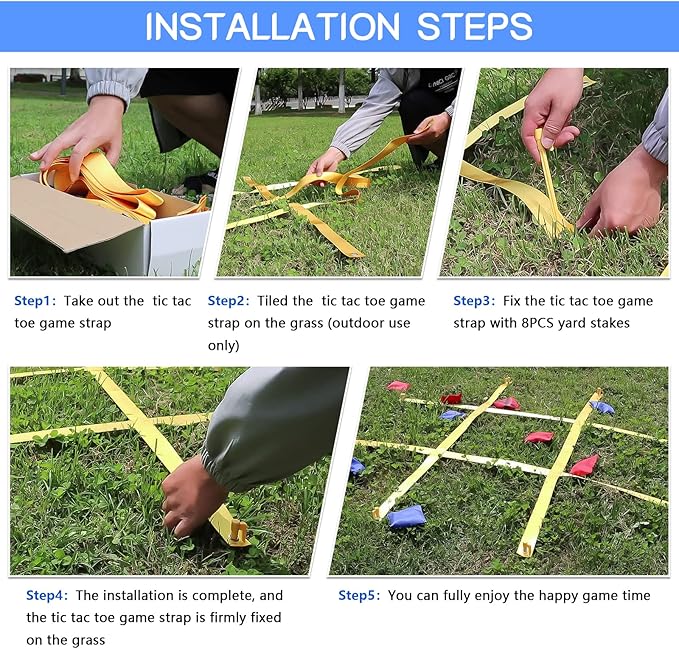 INSTALLATION STEPS

Step1: Take out the tic tac toe game strap

Step2: Tiled the tic tac toe game strap on the grass (outdoor use only)

Step3: Fix the tic tac toe game strap with 8PCS yard stakes

Step4: The installation is complete, and the tic tac toe game strap is firmly fixed on the grass

Step5: You can fully enjoy the happy game time