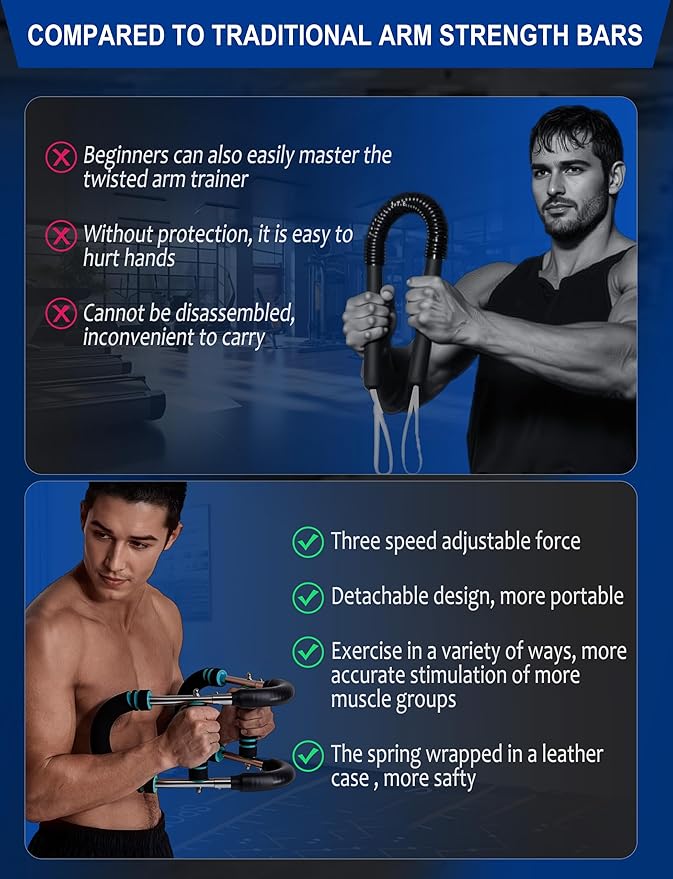 COMPARED TO TRADITIONAL ARM STRENGTH BARS

Beginners can also easily master the twisted arm trainer

Without protection, it is easy to hurt hands

Cannot be disassembled, inconvenient to carry

Three speed adjustable force

Detachable design, more portable

Exercise in a variety of ways, more accurate stimulation of more muscle groups

The spring wrapped in a leather case , more safty