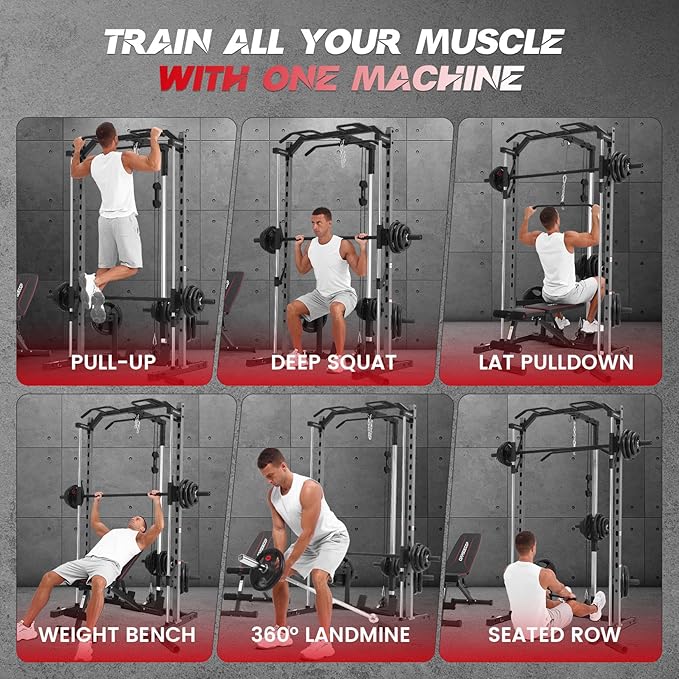 TRAIN ALL YOUR MUSCLE
WITH ONE MACHINE

PULL-UP

DEEP SQUAT

LAT PULLDOWN

WEIGHT BENCH

360° LANDMINE

SEATED ROW