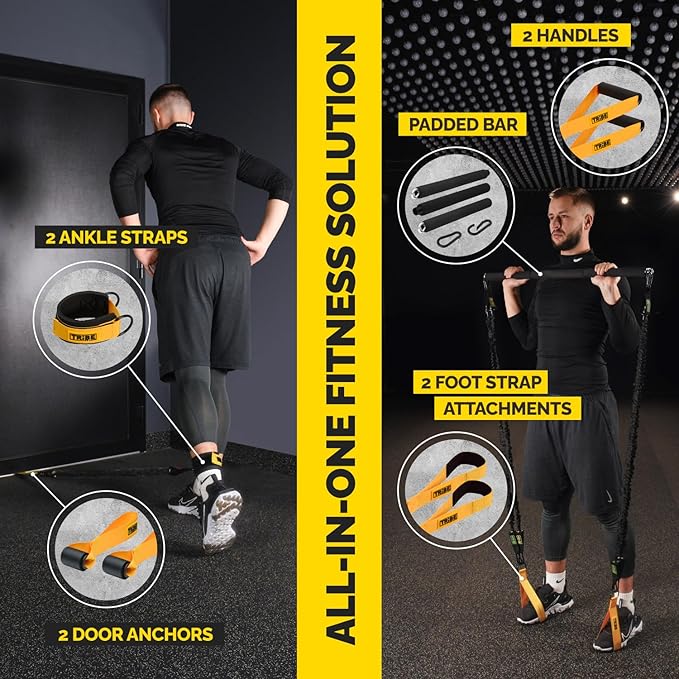 2 ANKLE STRAPS

TRIBE

2 DOOR ANCHORS

ALL-IN-ONE FITNESS SOLUTION

2 HANDLES

TRIBE

TRIBE

PADDED BAR

2 FOOT STRAP ATTACHMENTS

TRIBE

TRIBE