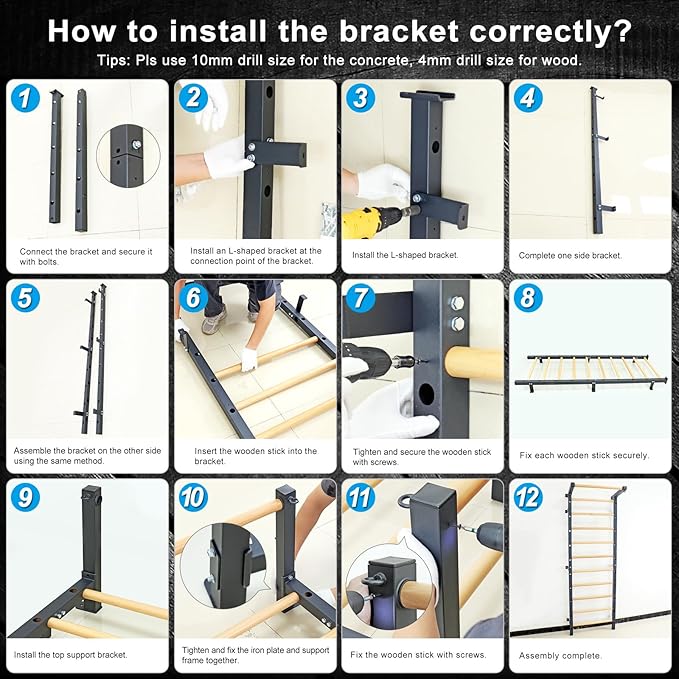 How to install the bracket correctly?

Tips: Pls use 10mm drill size for the concrete, 4mm drill size for wood.

1

Connect the bracket and secure it with bolts.

2

Install an L-shaped bracket at the connection point of the bracket.

3

Install the L-shaped bracket.

4

Complete one side bracket.

5

Assemble the bracket on the other side using the same method.

6

Insert the wooden stick into the bracket.

7

Tighten and secure the wooden stick with screws.

8

Fix each wooden stick securely.

9

Install the top support bracket.

10

Tighten and fix the iron plate and support frame together.

11

Fix the wooden stick with screws.

12

Assembly complete.