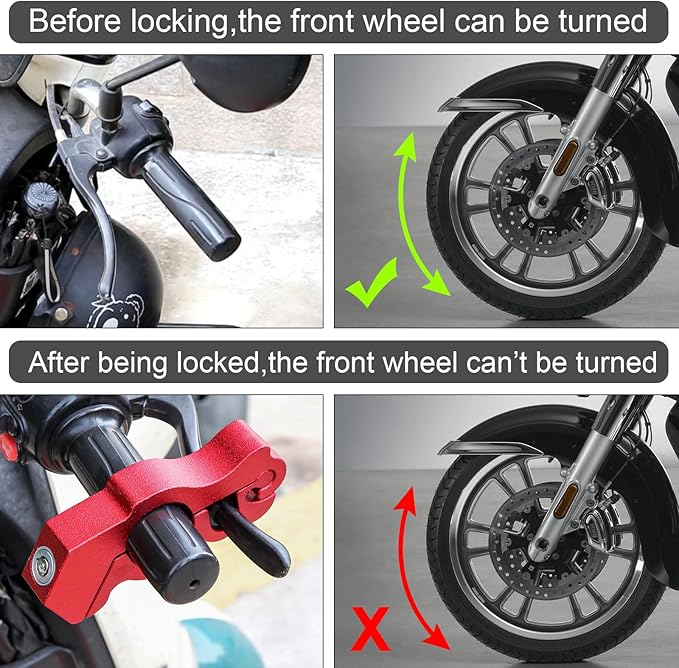 Before locking,the front wheel can be turned

After being locked,the front wheel can't be turned

X