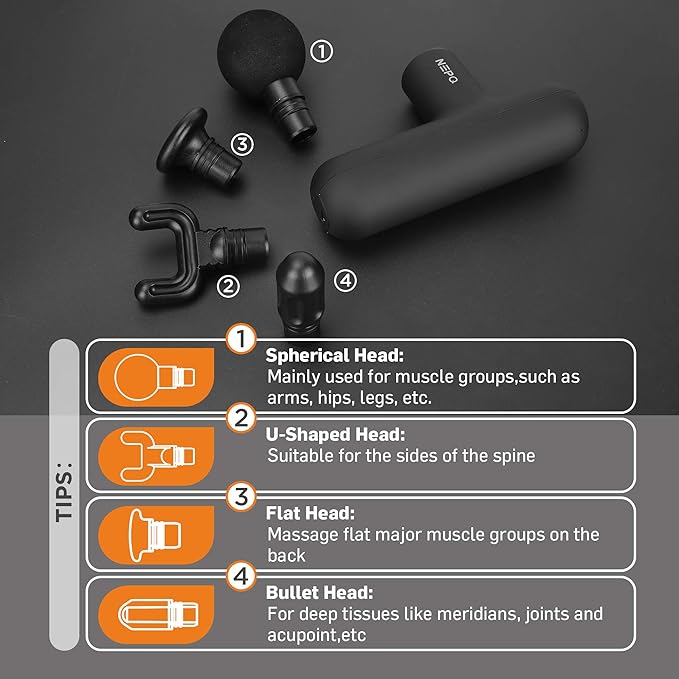 ①
NEPQ
③
②
④

TIPS:

1
Spherical Head:
Mainly used for muscle groups,such as arms, hips, legs, etc.

2
U-Shaped Head:
Suitable for the sides of the spine

3
Flat Head:
Massage flat major muscle groups on the back

4
Bullet Head:
For deep tissues like meridians, joints and acupoint,etc