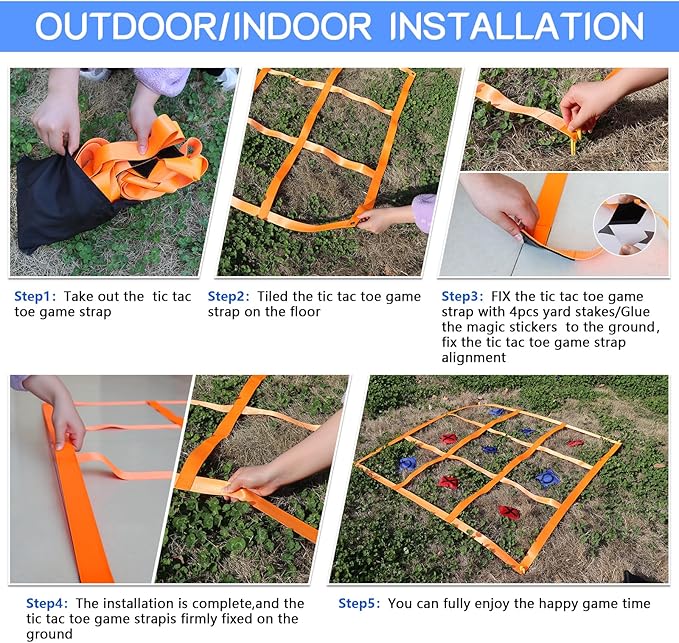 OUTDOOR/INDOOR INSTALLATION

Step1: Take out the tic tac toe game strap

Step2: Tiled the tic tac toe game strap on the floor

Step3: FIX the tic tac toe game strap with 4pcs yard stakes/Glue the magic stickers to the ground, fix the tic tac toe game strap alignment

Step4: The installation is complete,and the tic tac toe game strapis firmly fixed on the ground

Step5: You can fully enjoy the happy game time