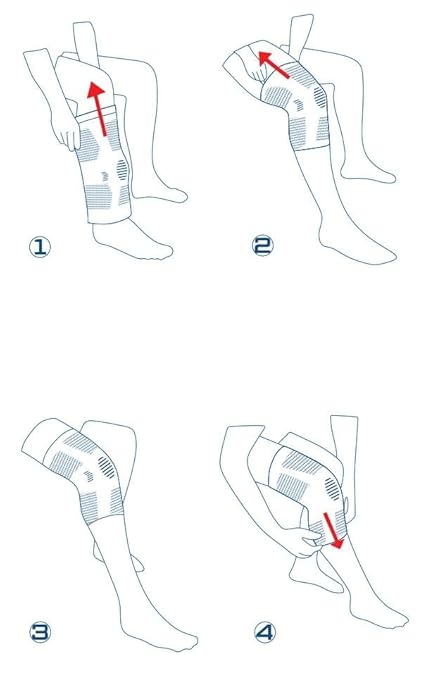 1

2

3

4