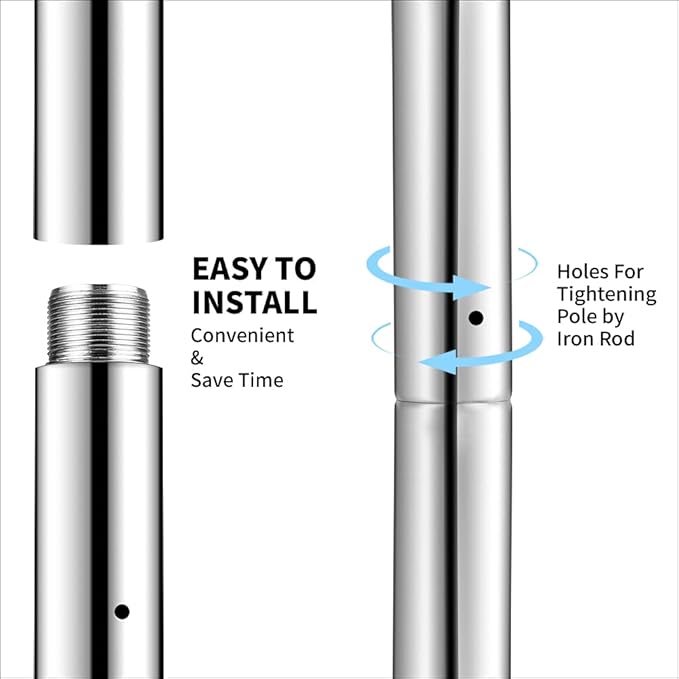 EASY TO INSTALL

Convenient & Save Time

Holes For Tightening Pole by Iron Rod