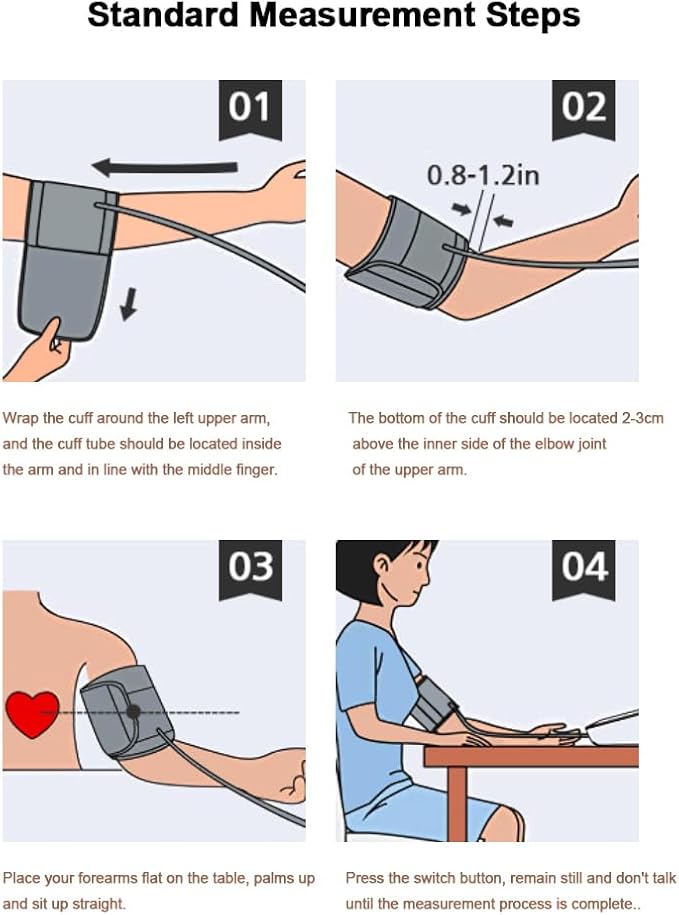 Standard Measurement Steps

01

Wrap the cuff around the left upper arm, and the cuff tube should be located inside the arm and in line with the middle finger.

02

0.8-1.2in

The bottom of the cuff should be located 2-3cm above the inner side of the elbow joint of the upper arm.

03

Place your forearms flat on the table, palms up and sit up straight.

04

Press the switch button, remain still and don't talk until the measurement process is complete..