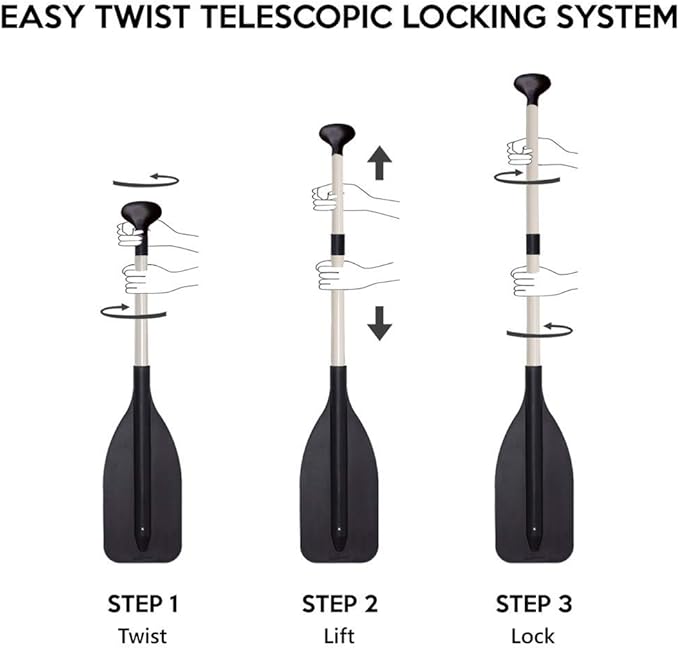 EASY TWIST TELESCOPIC LOCKING SYSTEM

STEP 1
Twist

STEP 2
Lift

STEP 3
Lock