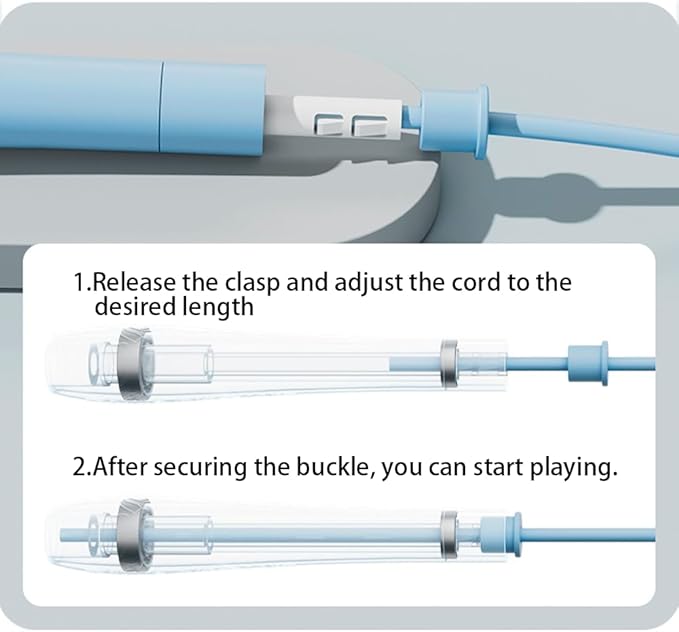 1.Release the clasp and adjust the cord to the desired length

2.After securing the buckle, you can start playing.