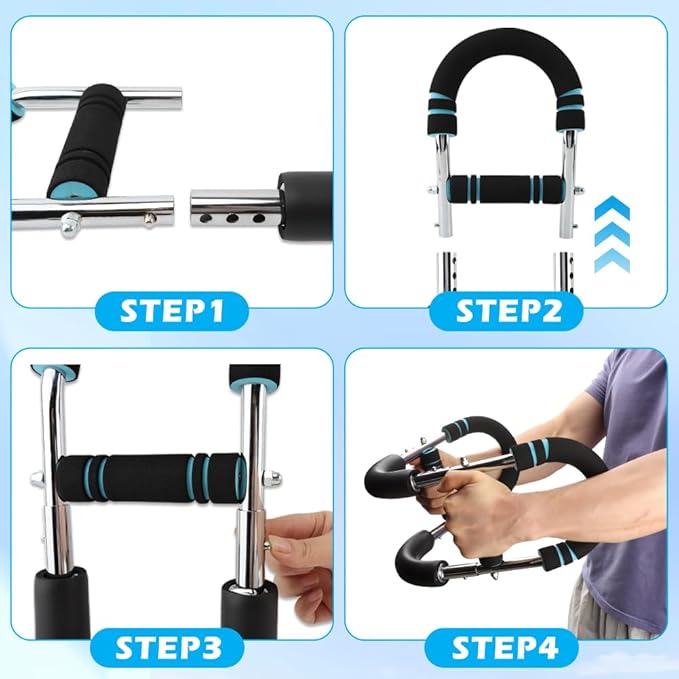 STEP1

STEP2

STEP3

STEP4