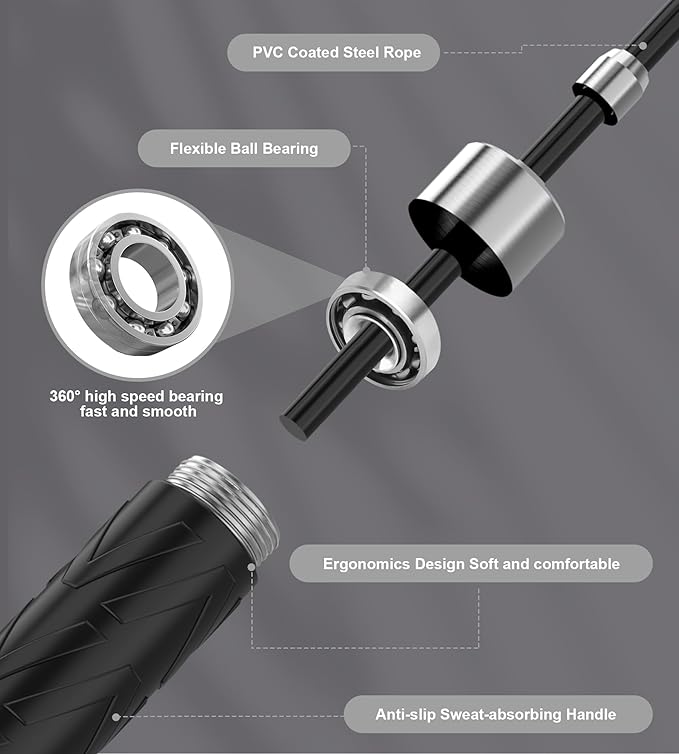 PVC Coated Steel Rope

Flexible Ball Bearing

360° high speed bearing fast and smooth

Ergonomics Design Soft and comfortable

Anti-slip Sweat-absorbing Handle