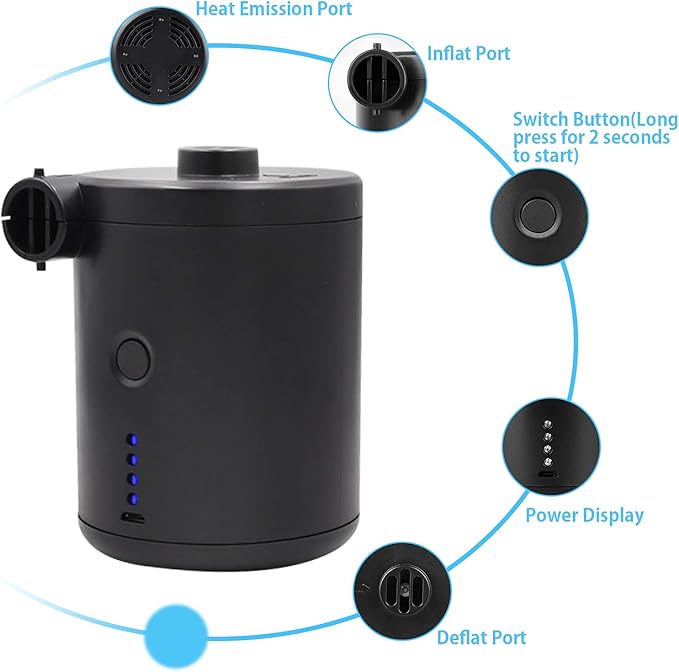 Heat Emission Port

Inflat Port

Switch Button(Long press for 2 seconds to start)

Power Display

Deflat Port