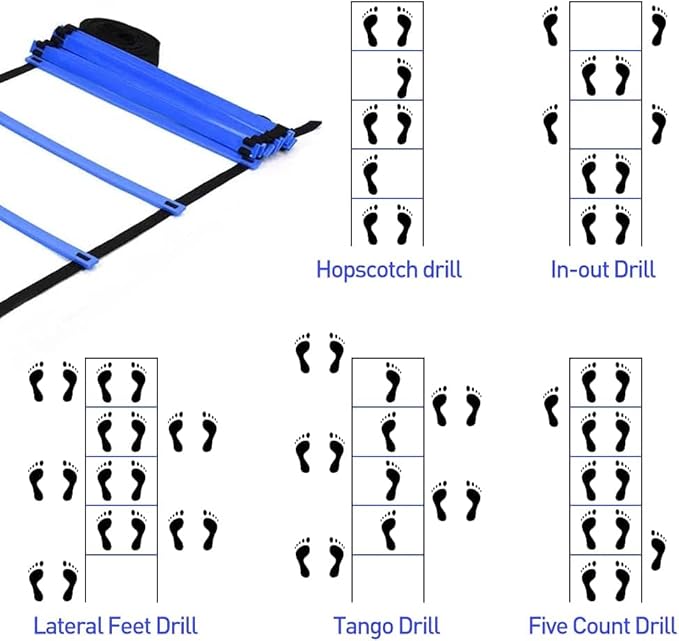 Hopscotch drill

In-out Drill

Lateral Feet Drill

Tango Drill

Five Count Drill