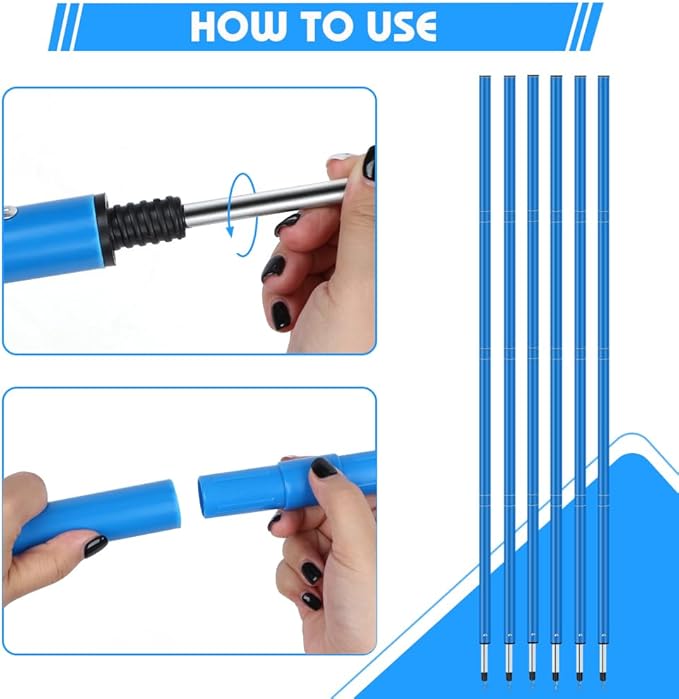 HOW TO USE