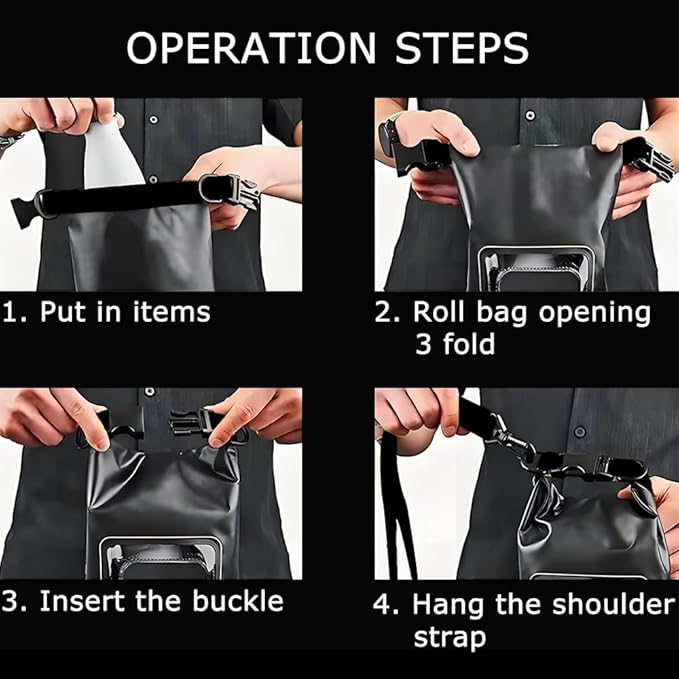 OPERATION STEPS

1. Put in items

2. Roll bag opening 3 fold

3. Insert the buckle

4. Hang the shoulder strap