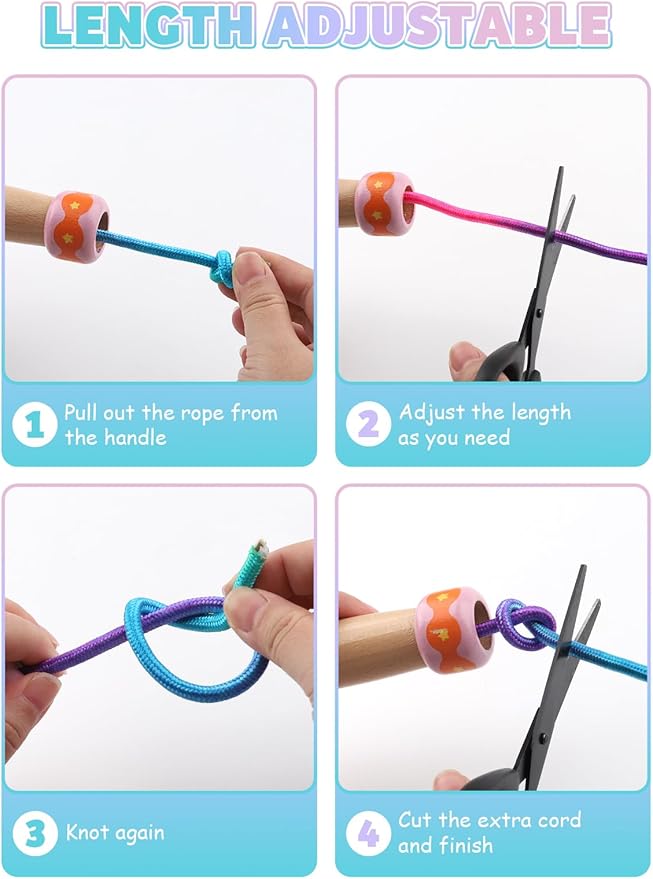 LENGTH ADJUSTABLE

1 Pull out the rope from the handle

2 Adjust the length as you need

3 Knot again

4 Cut the extra cord and finish