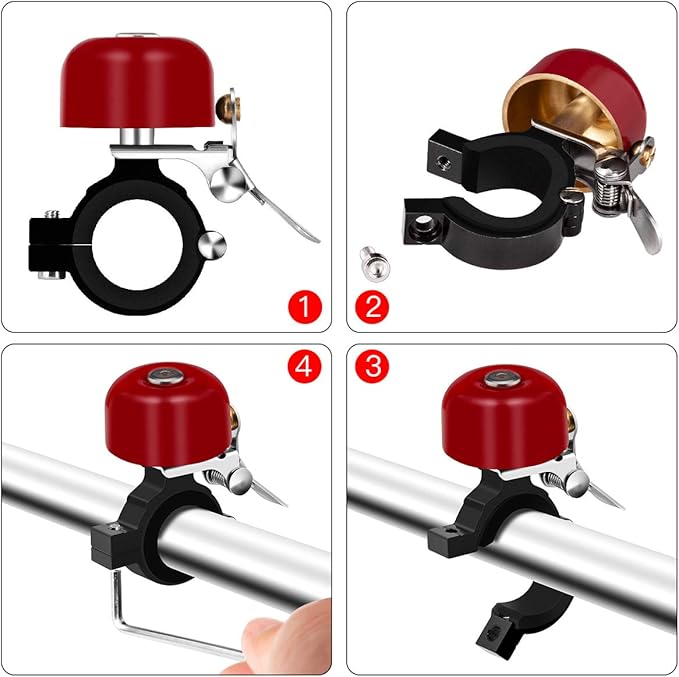 1

2

4

3