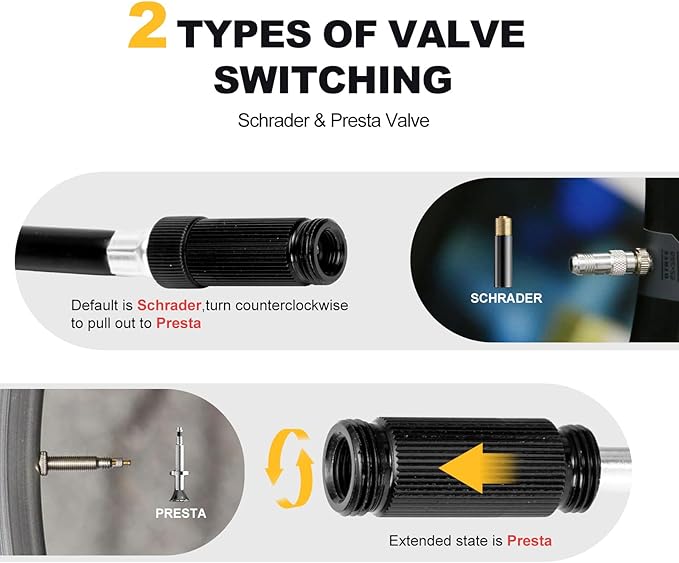 2 TYPES OF VALVE SWITCHING

Schrader & Presta Valve

Default is Schrader,turn counterclockwise to pull out to Presta

SCHRADER

PRESTA

Extended state is Presta