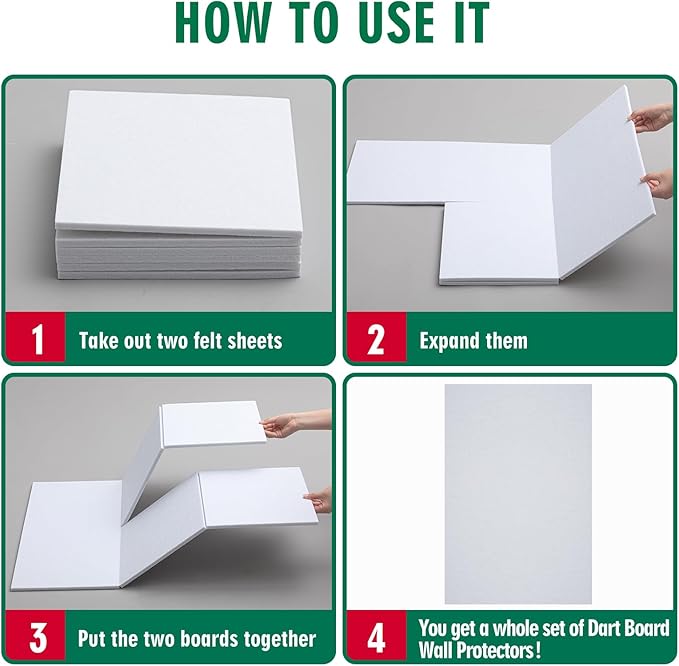 HOW TO USE IT

1 Take out two felt sheets

2 Expand them

3 Put the two boards together

4 You get a whole set of Dart Board Wall Protectors!