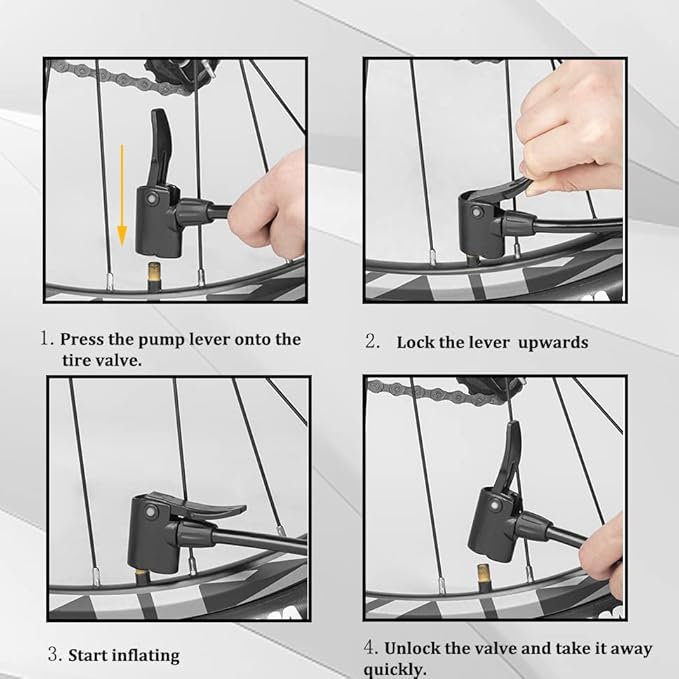 1. Press the pump lever onto the tire valve.

2. Lock the lever upwards

3. Start inflating

4. Unlock the valve and take it away quickly.