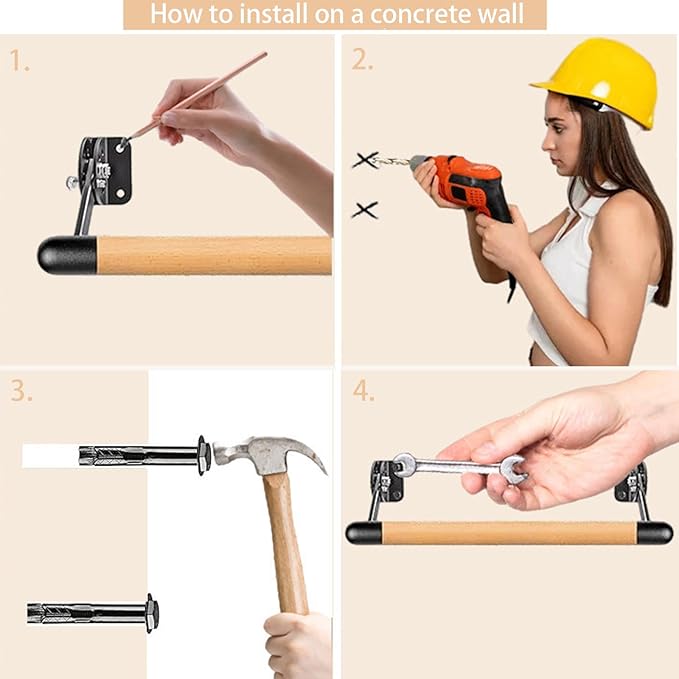 How to install on a concrete wall

1.

2.

3.

4.