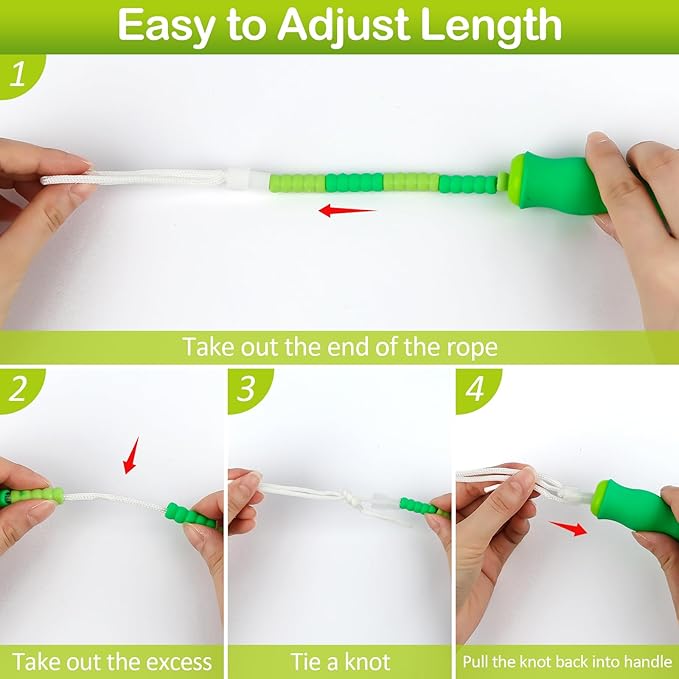 Easy to Adjust Length

1

Take out the end of the rope

2

Take out the excess

3

Tie a knot

4

Pull the knot back into handle