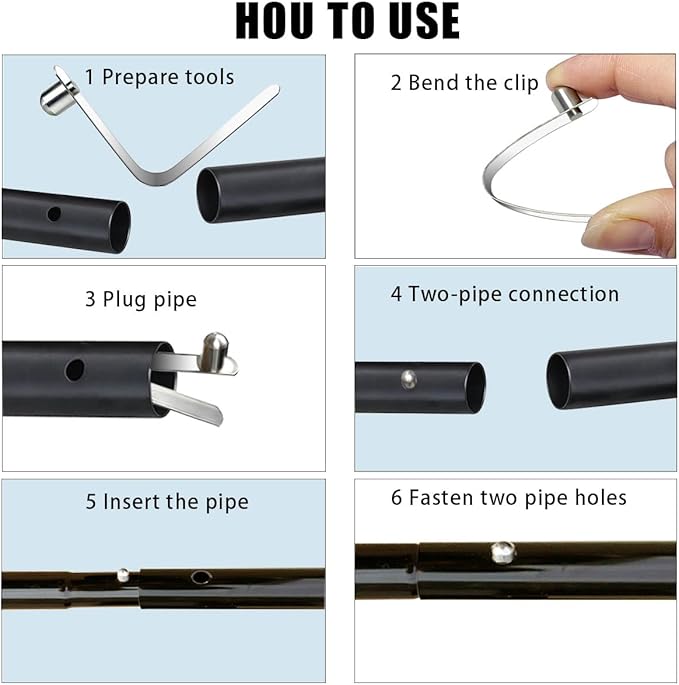 HOU TO USE

1 Prepare tools

2 Bend the clip

3 Plug pipe

4 Two-pipe connection

5 Insert the pipe

6 Fasten two pipe holes