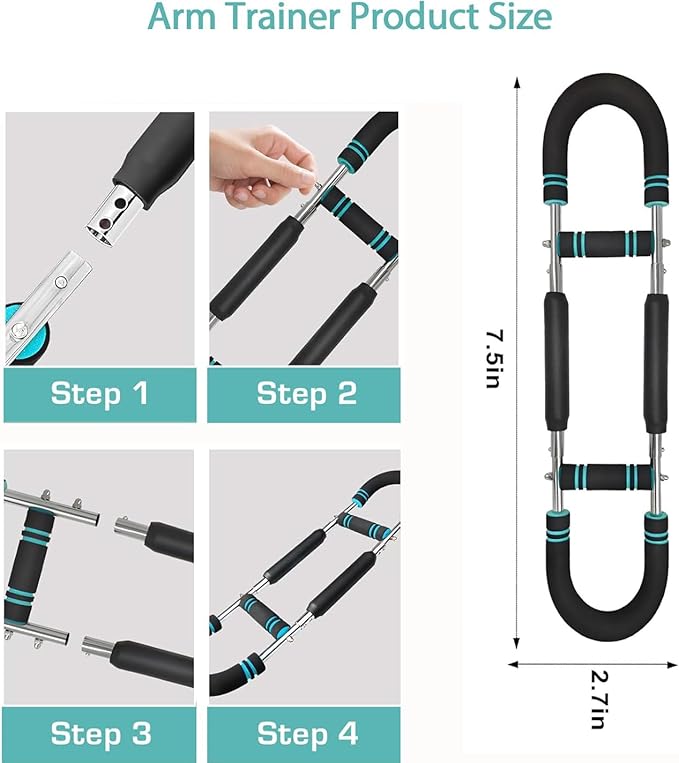 Arm Trainer Product Size

Step 1

Step 2

Step 3

Step 4

7.5in

2.7in