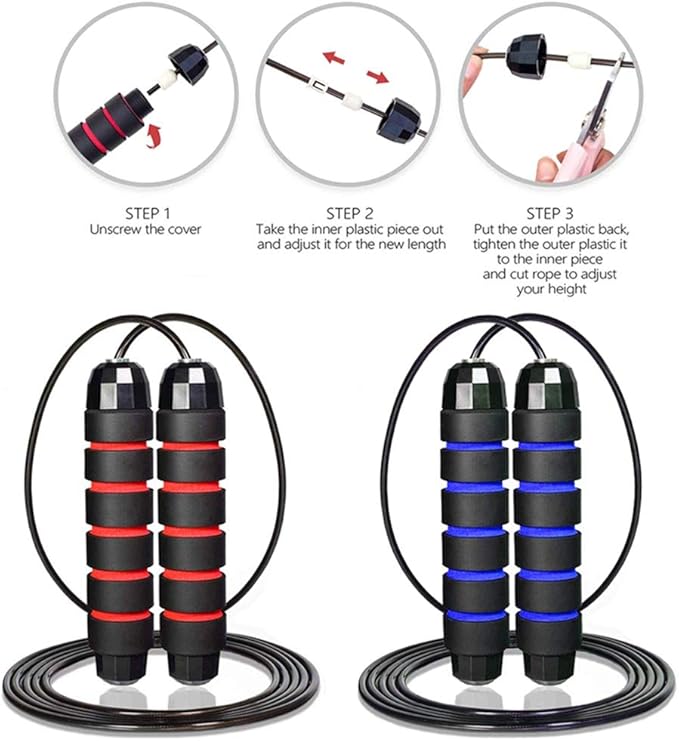 STEP 1
Unscrew the cover

STEP 2
Take the inner plastic piece out and adjust it for the new length

STEP 3
Put the outer plastic back, tighten the outer plastic it to the inner piece and cut rope to adjust your height