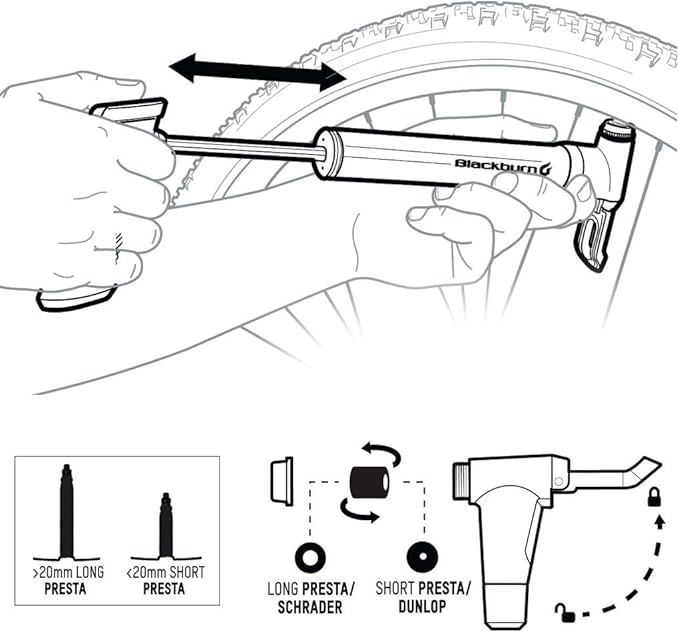 Blackburn

>20mm LONG PRESTA

<20mm SHORT PRESTA

LONG PRESTA/ SCHRADER

SHORT PRESTA/ DUNLOP