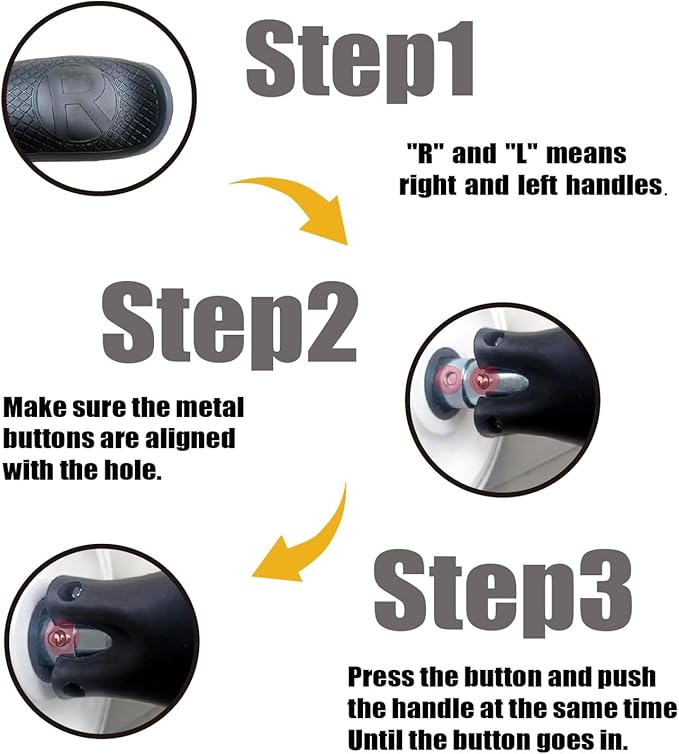 R

Step1

"R" and "L" means right and left handles.

Step2

Make sure the metal buttons are aligned with the hole.

Step3

Press the button and push the handle at the same time Until the button goes in.