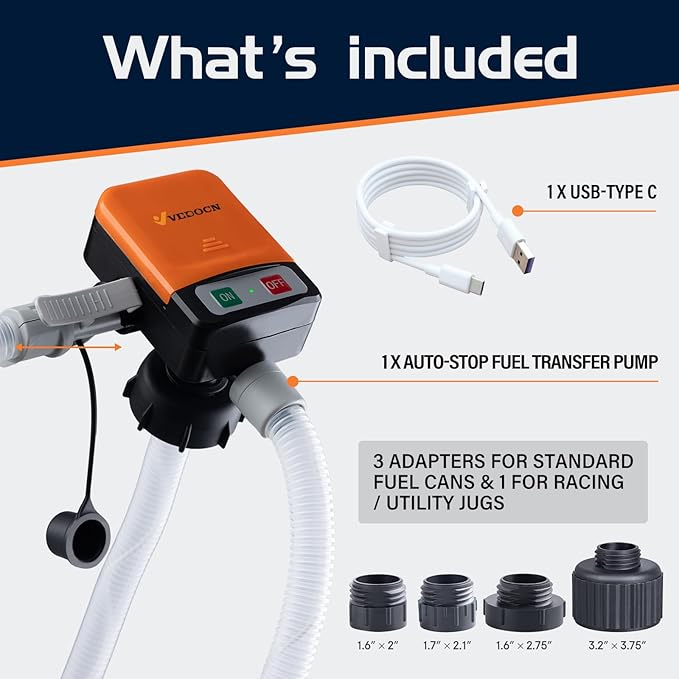 What's included

VEDOCN

ON

OFF

1 X USB-TYPE C

1 X AUTO-STOP FUEL TRANSFER PUMP

3 ADAPTERS FOR STANDARD FUEL CANS & 1 FOR RACING / UTILITY JUGS

1.6" × 2"

1.7" × 2.1"

1.6" × 2.75"

3.2" × 3.75"