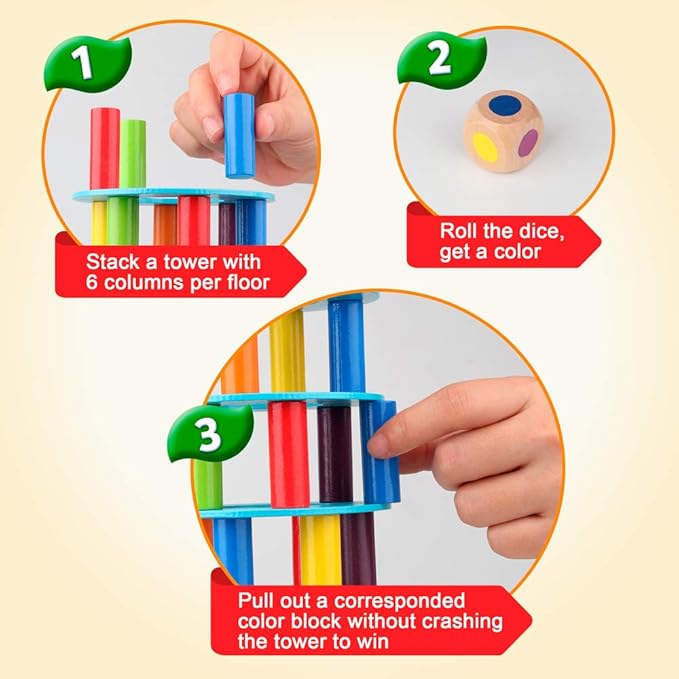 1

Stack a tower with 6 columns per floor

2

Roll the dice, get a color

3

Pull out a corresponded color block without crashing the tower to win