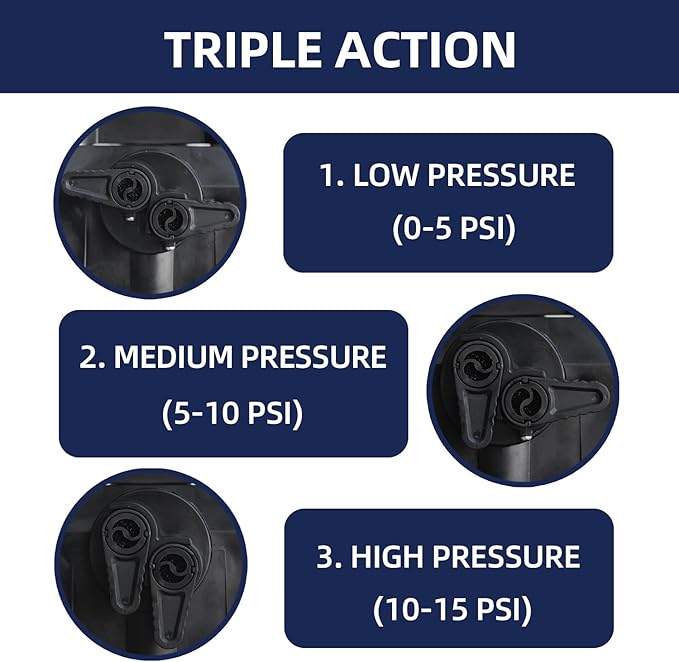 TRIPLE ACTION

1. LOW PRESSURE
(0-5 PSI)

2. MEDIUM PRESSURE
(5-10 PSI)

3. HIGH PRESSURE
(10-15 PSI)