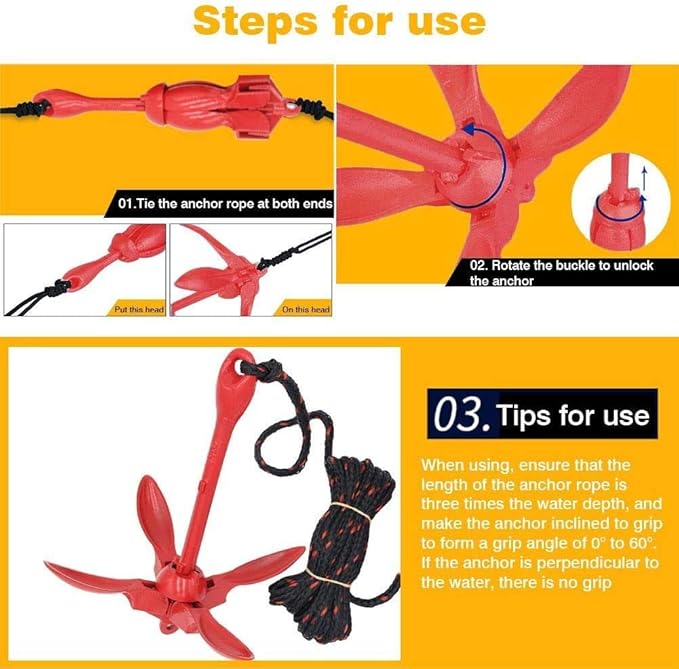 Steps for use

01.Tie the anchor rope at both ends

Put this head

On this head

02. Rotate the buckle to unlock the anchor

03. Tips for use

When using, ensure that the length of the anchor rope is three times the water depth, and make the anchor inclined to grip to form a grip angle of 0° to 60°. If the anchor is perpendicular to the water, there is no grip