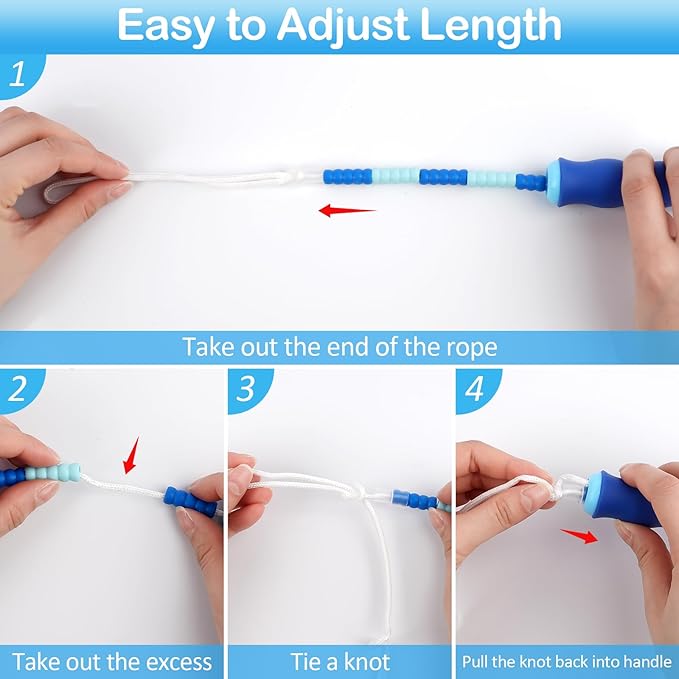 Easy to Adjust Length

1

Take out the end of the rope

2

Take out the excess

3

Tie a knot

4

Pull the knot back into handle