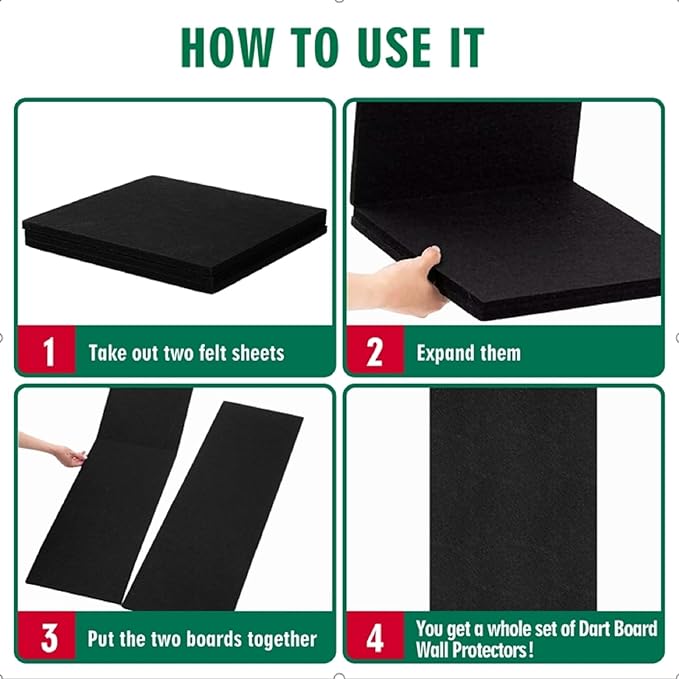 HOW TO USE IT

1 Take out two felt sheets

2 Expand them

3 Put the two boards together

4 You get a whole set of Dart Board Wall Protectors!