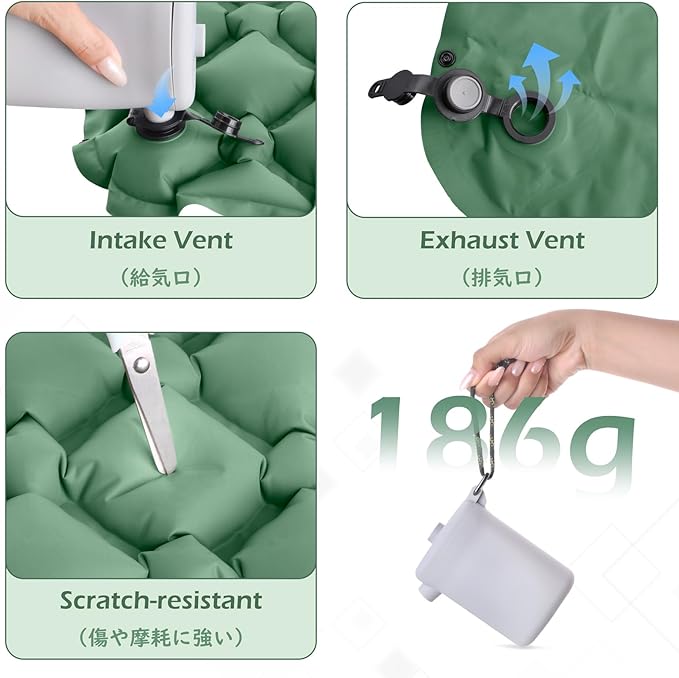 Intake Vent
（給気口）

Exhaust Vent
（排気口）

Scratch-resistant
（傷や摩耗に強い）

186g